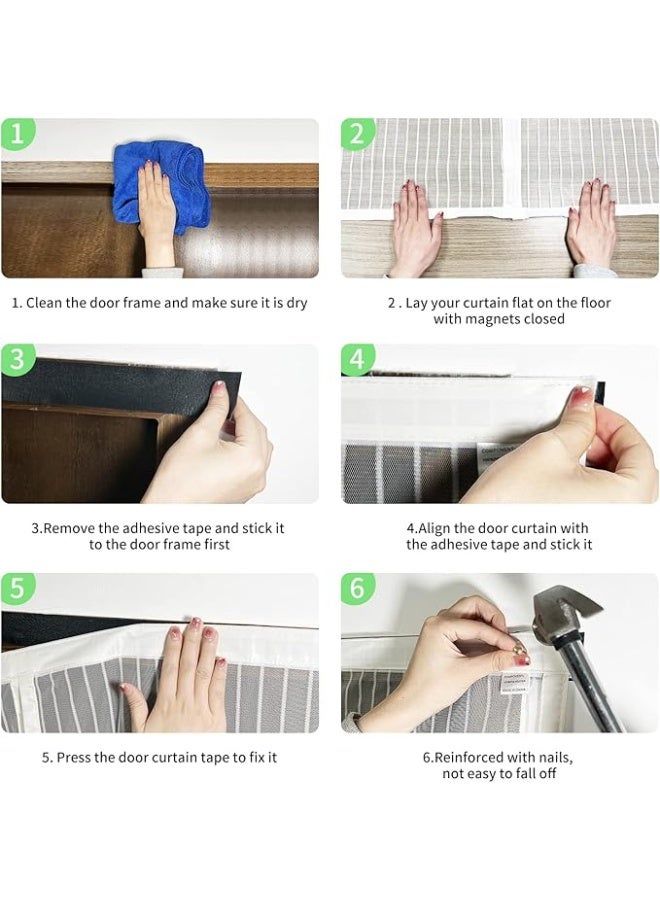 1

1. Clean the door frame and make sure it is dry

2

2 . Lay your curtain flat on the floor with magnets closed

3

3.Remove the adhesive tape and stick it to the door frame first

4

4.Align the door curtain with the adhesive tape and stick it

5

5. Press the door curtain tape to fix it

6

6.Reinforced with nails, not easy to fall off